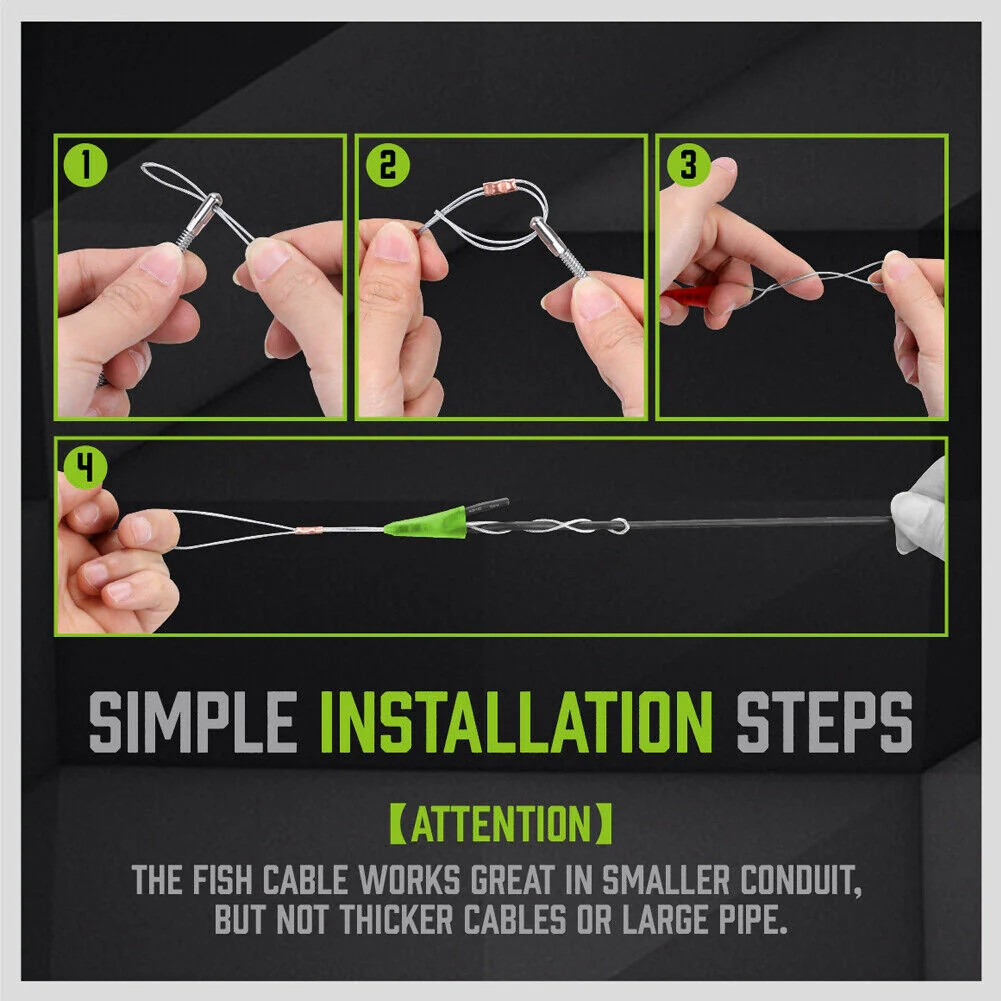 1

2

3

4

SIMPLE INSTALLATION STEPS

【ATTENTION】

THE FISH CABLE WORKS GREAT IN SMALLER CONDUIT, BUT NOT THICKER CABLES OR LARGE PIPE.